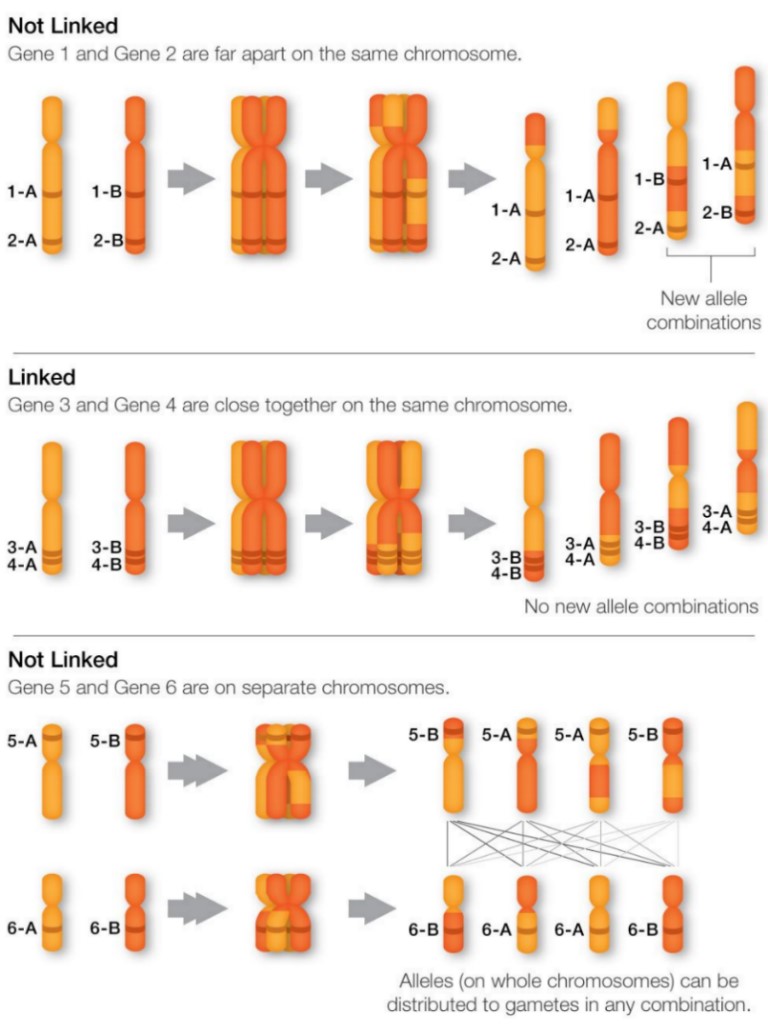 Not Linked

Gene 1 and Gene 2 are far apart on the same chromosome.

1-A
2-A
1-B
2-B

1-A
2-A
1-A
2-A
1-B
2-A
1-A
2-B

New allele combinations

Linked

Gene 3 and Gene 4 are close together on the same chromosome.

3-A
4-A
3-B
4-B

3-B
4-B
3-A
4-A
3-B
4-B
3-A
4-A

No new allele combinations

Not Linked

Gene 5 and Gene 6 are on separate chromosomes.

5-A
5-B

5-B
5-A
5-A
5-B

6-A
6-B

6-B
6-A
6-A
6-B

Alleles (on whole chromosomes) can be distributed to gametes in any combination.