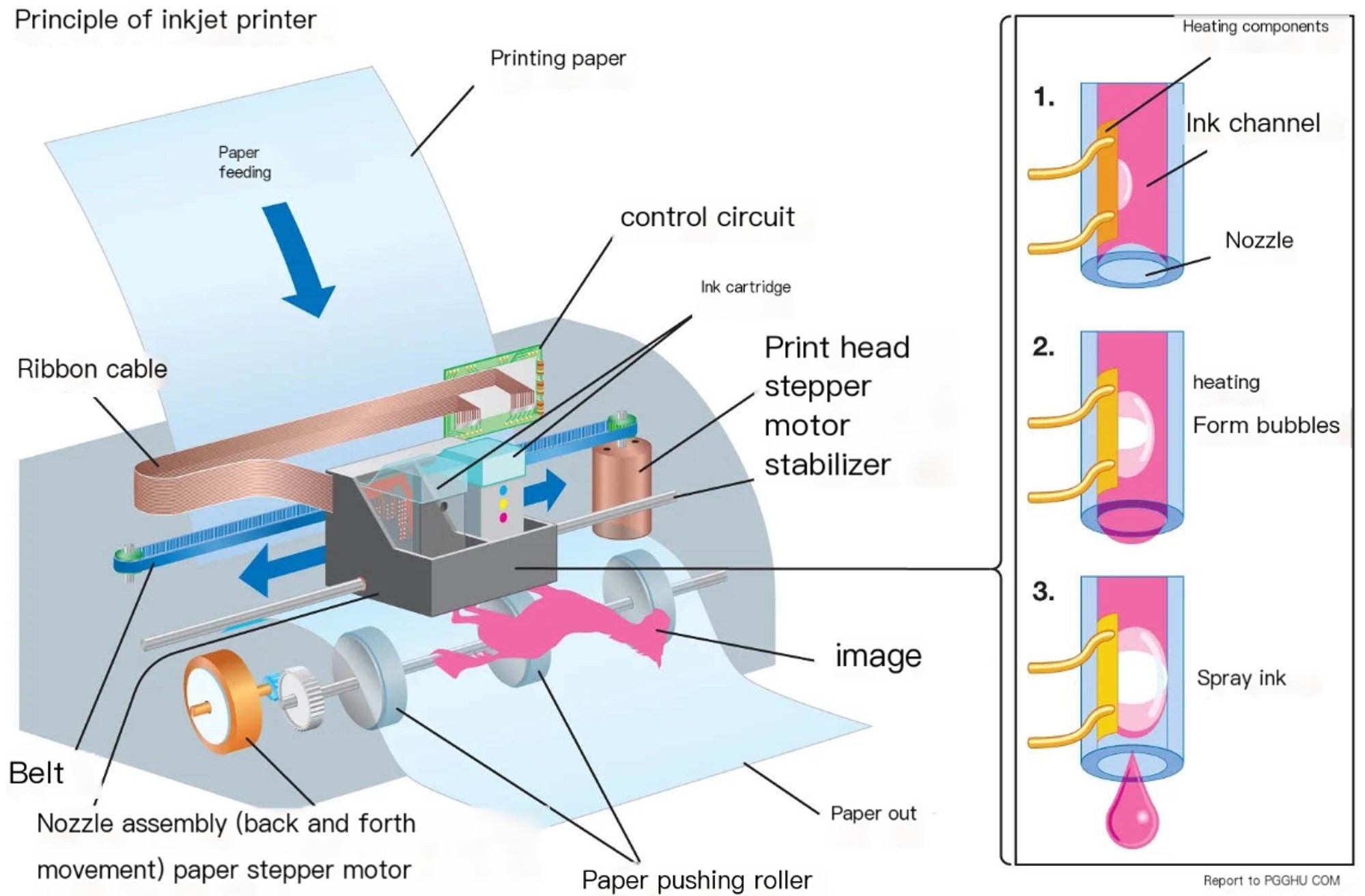 Principle of inkjet printer

Printing paper

Paper feeding

control circuit

Ink cartridge

Ribbon cable

Print head stepper motor stabilizer

image

Belt

Nozzle assembly (back and forth movement) paper stepper motor

Paper pushing roller

Paper out

Heating components

1.

Ink channel

Nozzle

2.

heating

Form bubbles

3.

Spray ink

Report to PGGHU COM